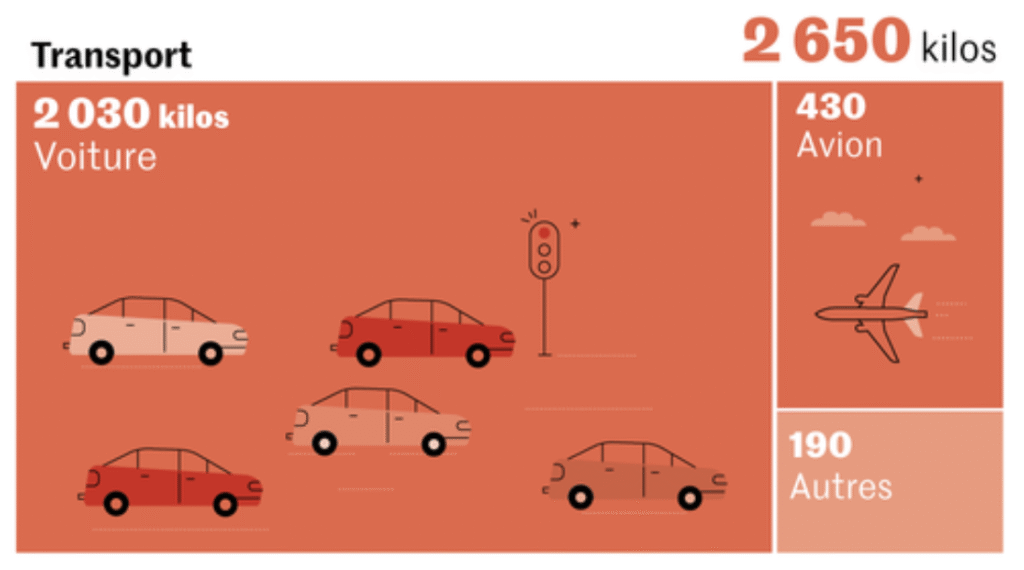 Transport

2 650 kilos

2 030 kilos
Voiture

430
Avion

190
Autres